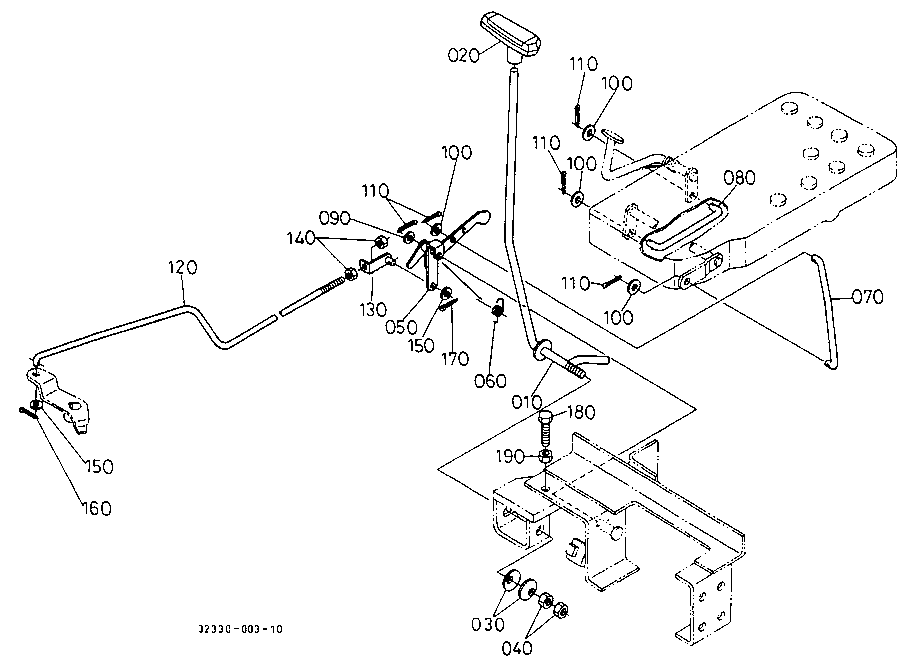 020
110
100
110
100
080
100
110
090
140
120
130
050
150
170
060
110
100
070
010
180
190
150
160
030
040
32330-003-10